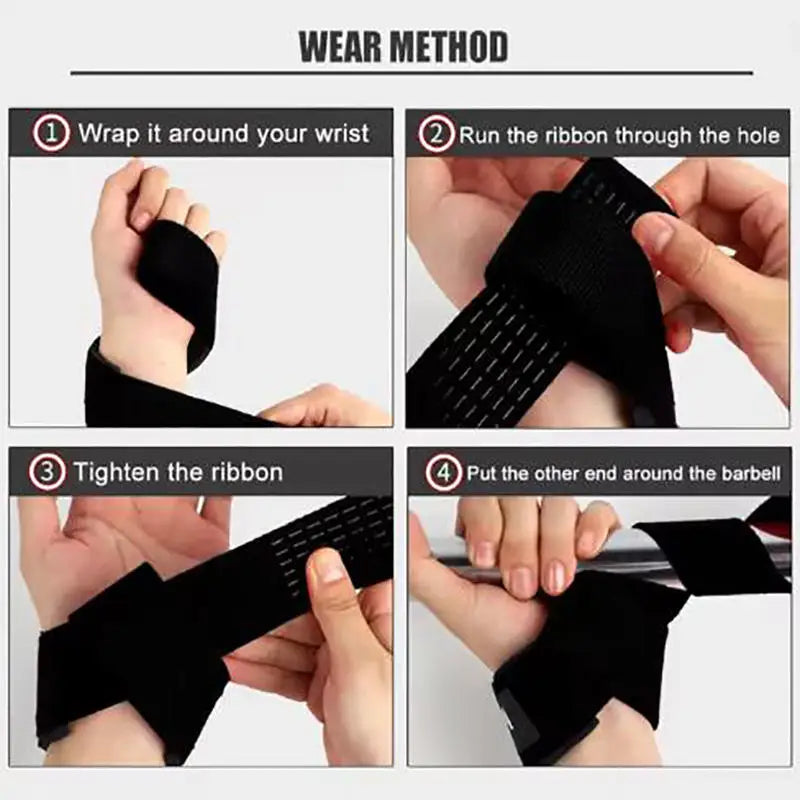 WEAR METHOD

① Wrap it around your wrist

② Run the ribbon through the hole

③ Tighten the ribbon

④ Put the other end around the barbell